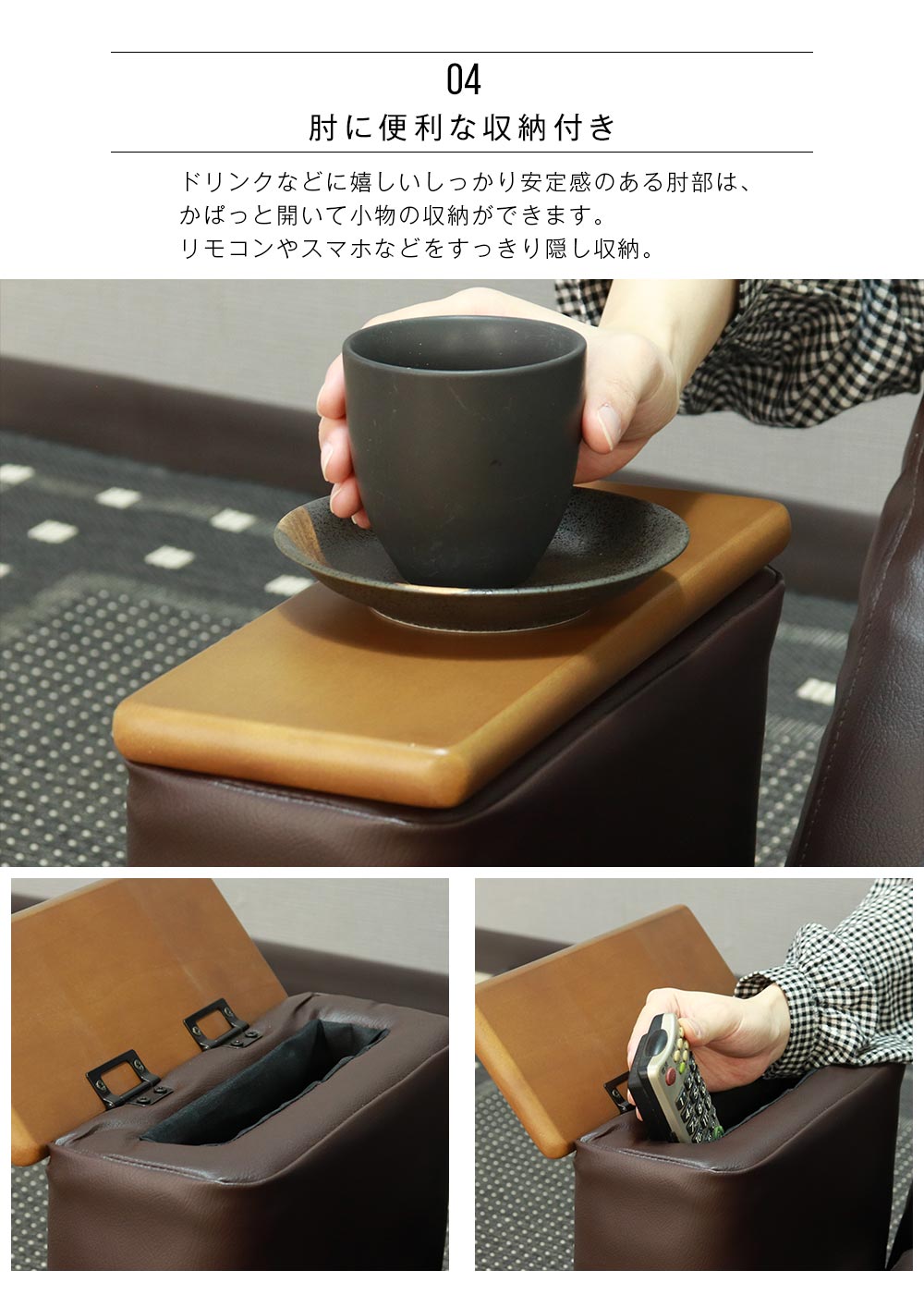 04
肘に便利な収納付き

ドリンクなどに嬉しいしっかり安定感のある肘部は、
かぱっと開いて小物の収納ができます。
リモコンやスマホなどをすっきり隠し収納。